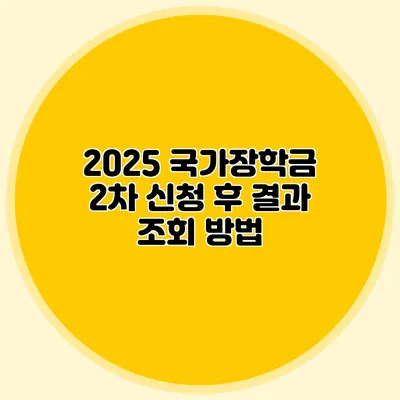 2025 국가장학금 2차 신청 후 결과 조회 방법